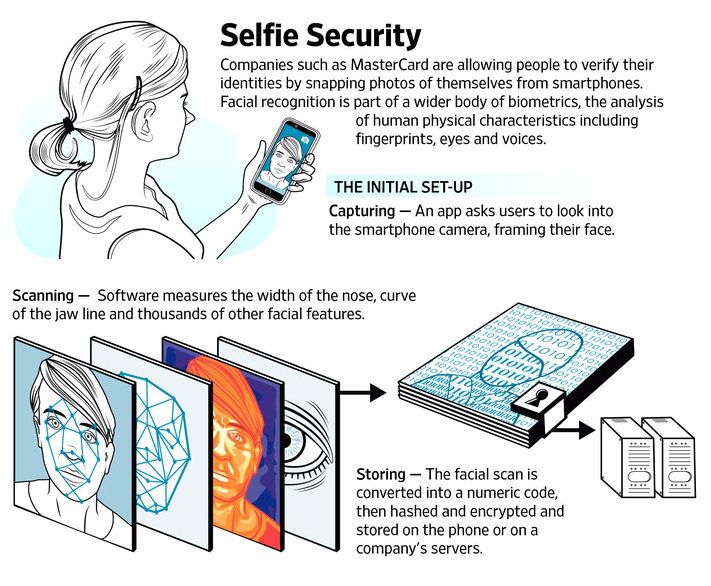 Selfie Security

Companies such as MasterCard are allowing people to verify their identities by snapping photos of themselves from smartphones. Facial recognition is part of a wider body of biometrics, the analysis of human physical characteristics including fingerprints, eyes and voices.

THE INITIAL SET-UP

Capturing — An app asks users to look into the smartphone camera, framing their face.

Scanning — Software measures the width of the nose, curve of the jaw line and thousands of other facial features.

Storing — The facial scan is converted into a numeric code, then hashed and encrypted and stored on the phone or on a company's servers.