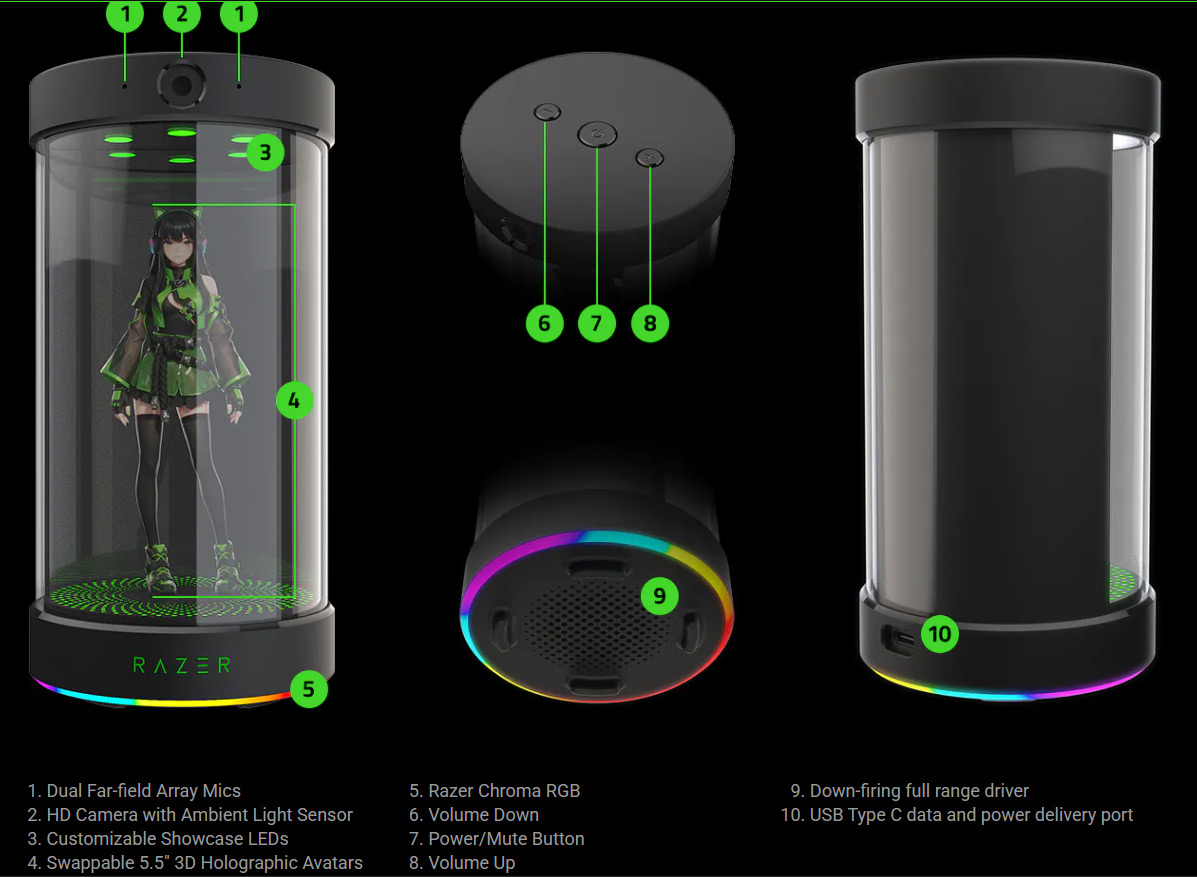 1 2 1

3

4

RAZER

5

6 7 8

9

10

1. Dual Far-field Array Mics
2. HD Camera with Ambient Light Sensor
3. Customizable Showcase LEDs
4. Swappable 5.5" 3D Holographic Avatars

5. Razer Chroma RGB
6. Volume Down
7. Power/Mute Button
8. Volume Up

9. Down-firing full range driver
10. USB Type C data and power delivery port